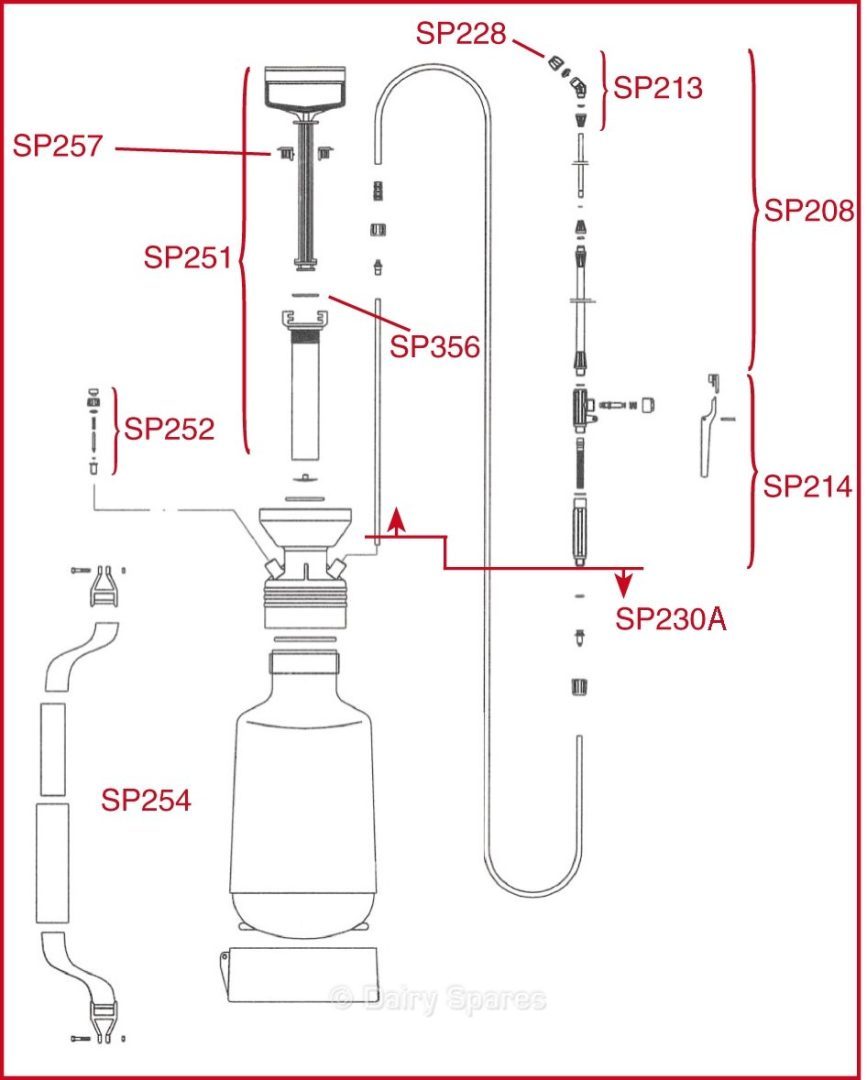 SP228
SP213
SP257
SP208
SP251
SP356
SP252
SP214
SP230A
SP254
© Dairy Spares